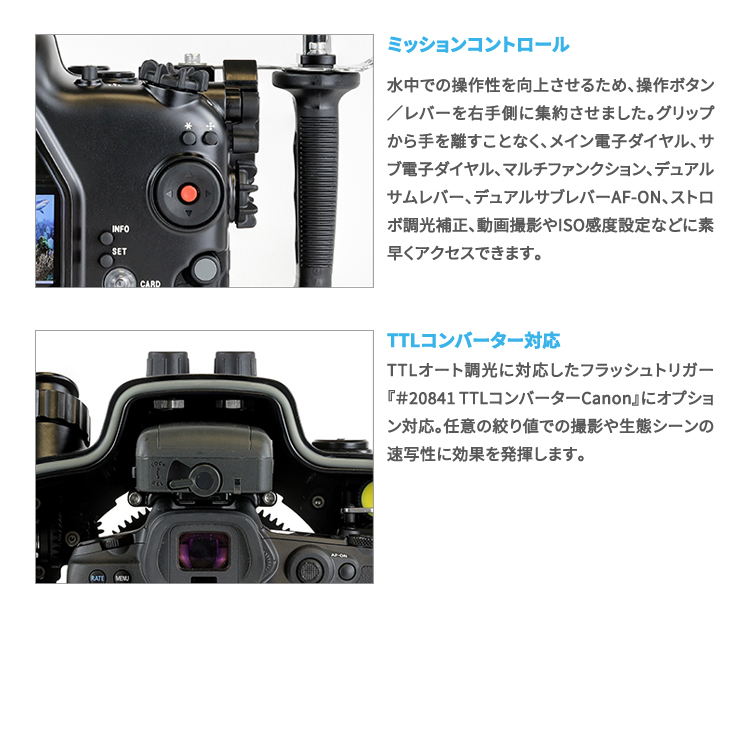 INFO

SET

CARD

ミッションコントロール

水中での操作性を向上させるため、操作ボタン／レバーを右手側に集約させました。グリップから手を離すことなく、メイン電子ダイヤル、サブ電子ダイヤル、マルチファンクション、デュアルサムレバー、デュアルサブレバーAF-ON、ストロボ調光補正、動画撮影やISO感度設定などに素早くアクセスできます。

RATE

MENU

AF-ON

TTLコンバーター対応

TTLオート調光に対応したフラッシュトリガー『#20841 TTLコンバーターCanon』にオプション対応。任意の絞り値での撮影や生態シーンの速写性に効果を発揮します。