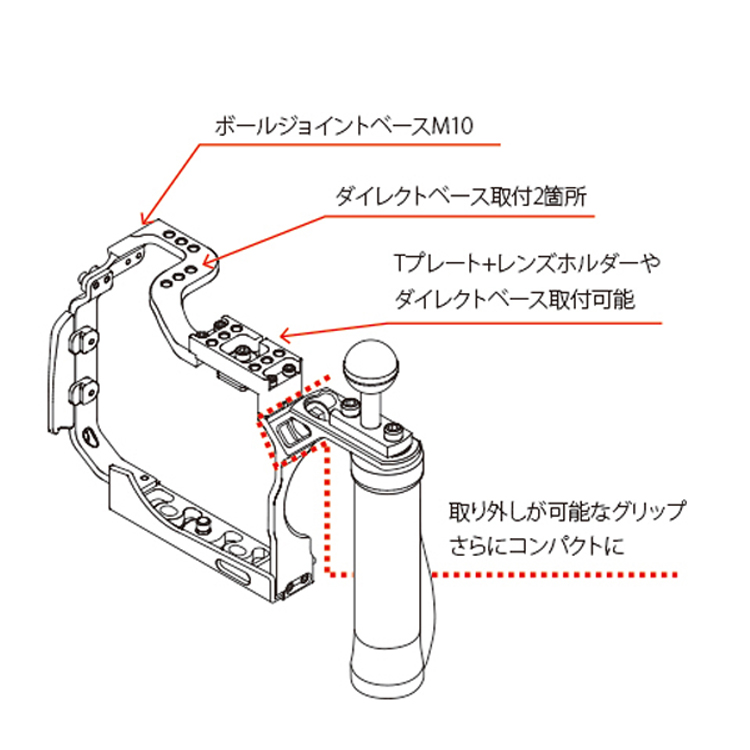 ボールジョイントベースM10

ダイレクトベース取付2箇所

Tプレート+レンズホルダーや
ダイレクトベース取付可能

取り外しが可能なグリップ
さらにコンパクトに