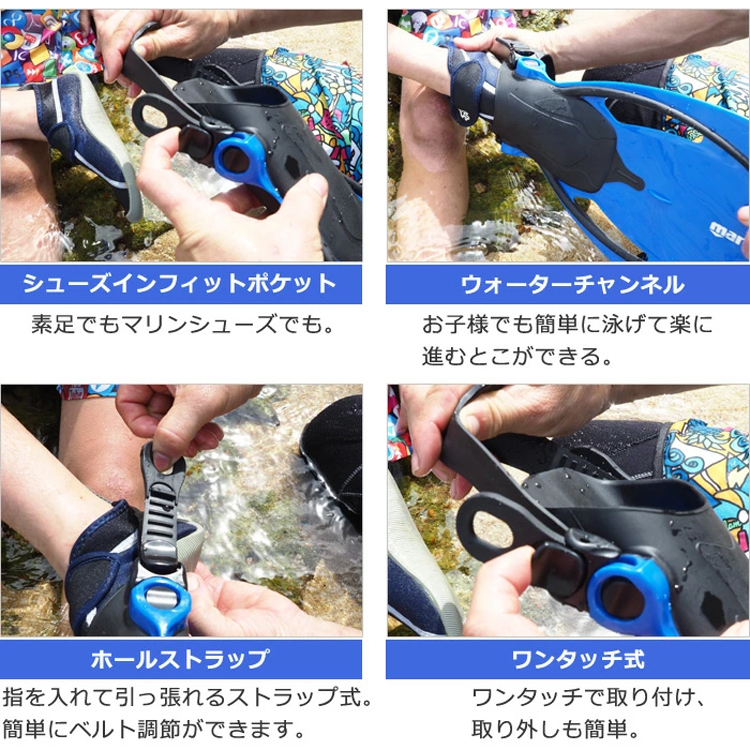 シューズインフィットポケット

素足でもマリンシューズでも。

ウォーターチャンネル

お子様でも簡単に泳げて楽に進むとこができる。

ホールストラップ

指を入れて引っ張れるストラップ式。簡単にベルト調節ができます。

ワンタッチ式

ワンタッチで取り付け、取り外しも簡単。